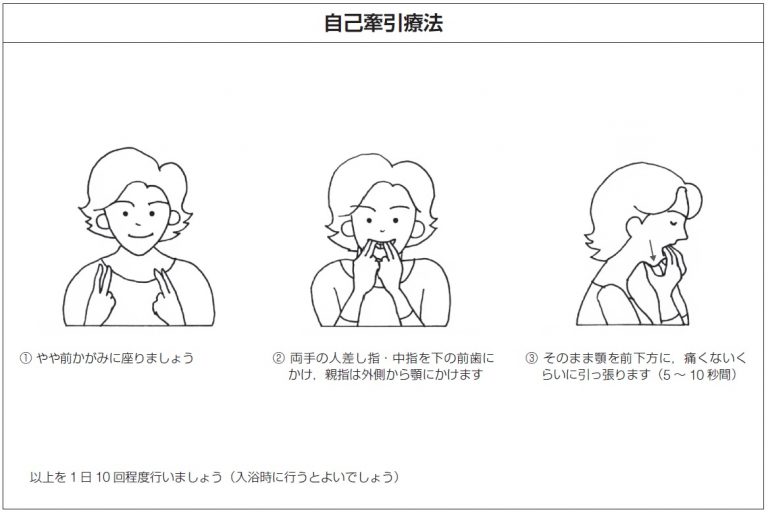 自己牽引療法

① やや前かがみに座りましょう

② 両手の人差し指・中指を下の前歯にかけ，親指は外側から顎にかけます

③ そのまま顎を前下方に，痛くないくらいに引っ張ります（5 ～ 10 秒間）

以上を 1 日 10 回程度行いましょう（入浴時に行うとよいでしょう）